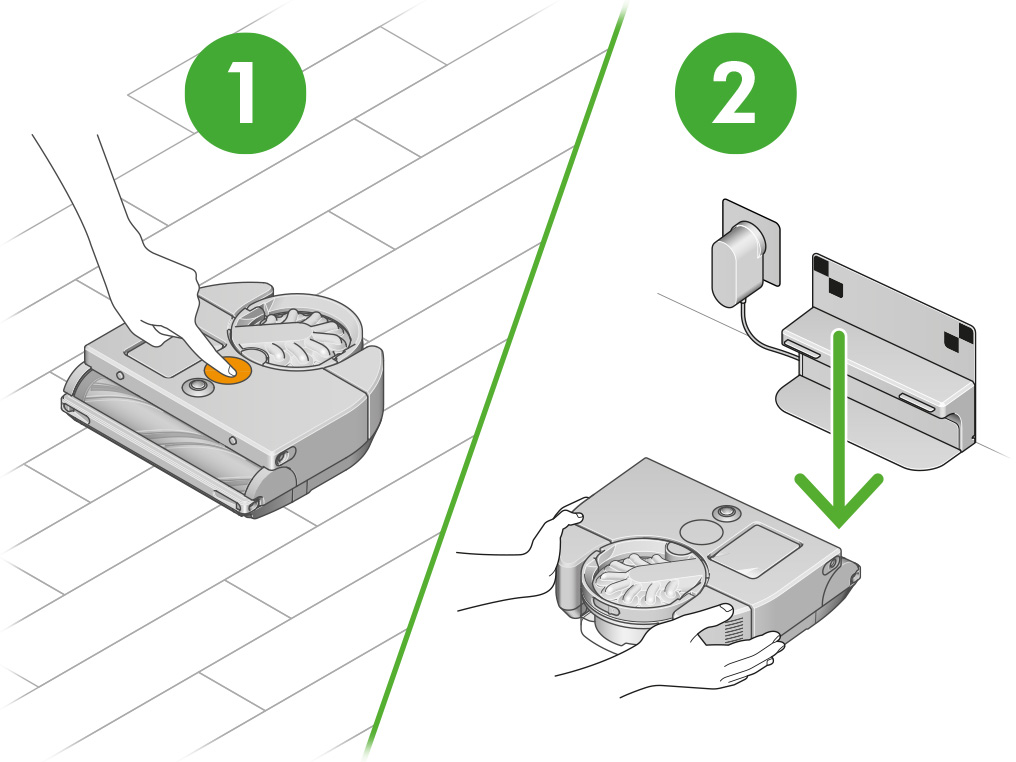 1

2